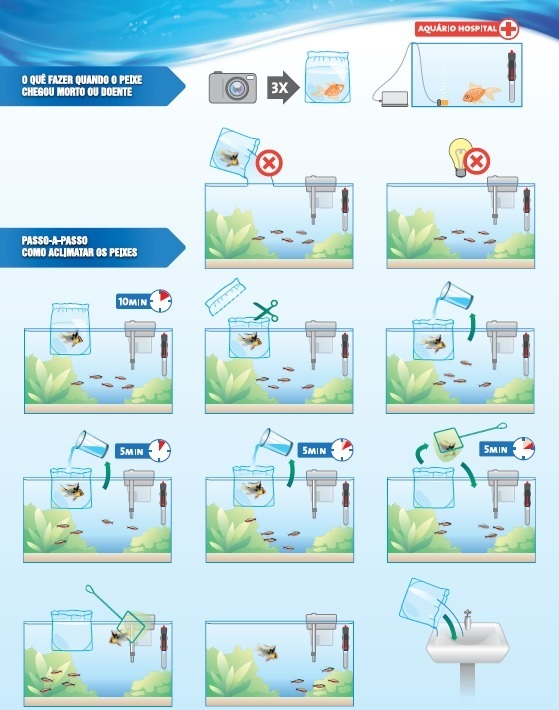 AQUÁRIO HOSPITAL

O QUÊ FAZER QUANDO O PEIXE CHEGOU MORTO OU DOENTE

3X

PASSO-A-PASSO COMO ACLIMATAR OS PEIXES

10MIN

5MIN

5MIN

5MIN